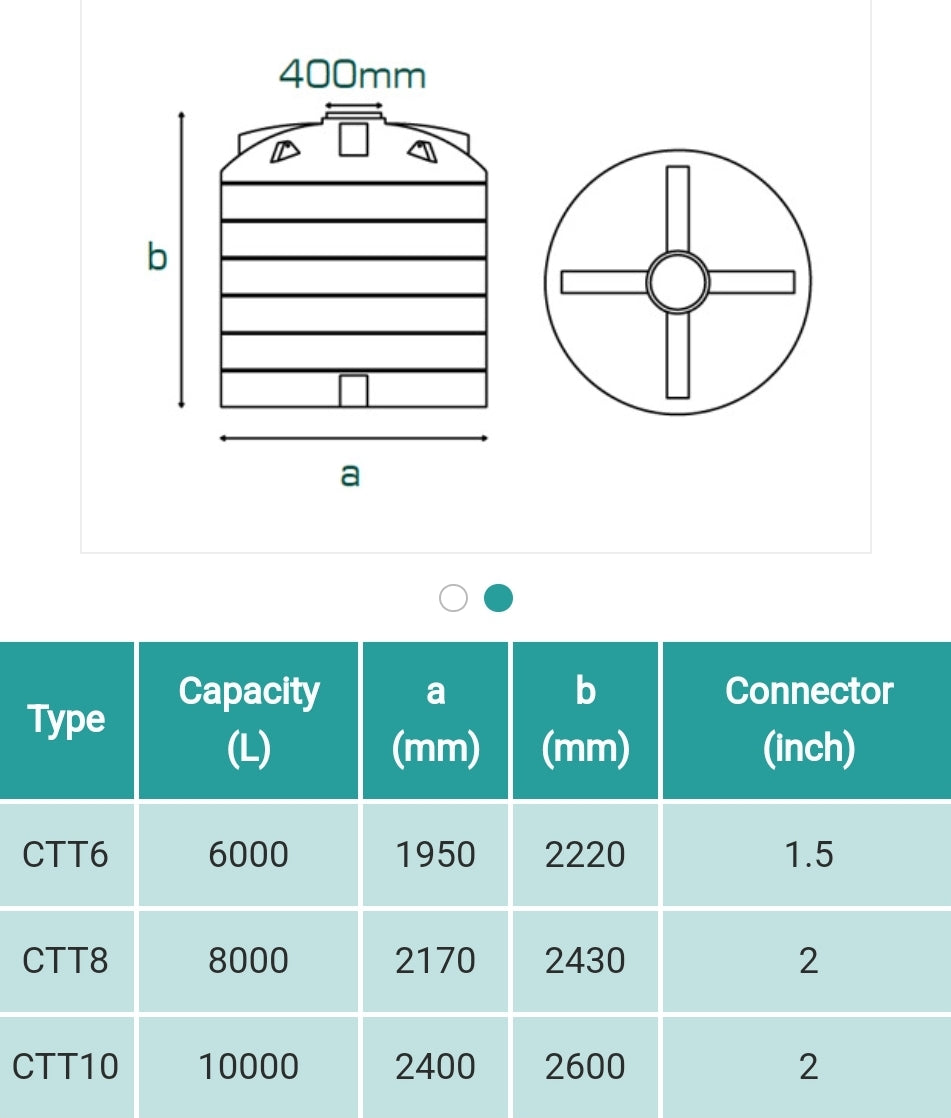 400mm

b

a

| Type | Capacity (L) | a (mm) | b (mm) | Connector (inch) |
|---|---|---|---|---|
| CTT6 | 6000 | 1950 | 2220 | 1.5 |
| CTT8 | 8000 | 2170 | 2430 | 2 |
| CTT10 | 10000 | 2400 | 2600 | 2 |